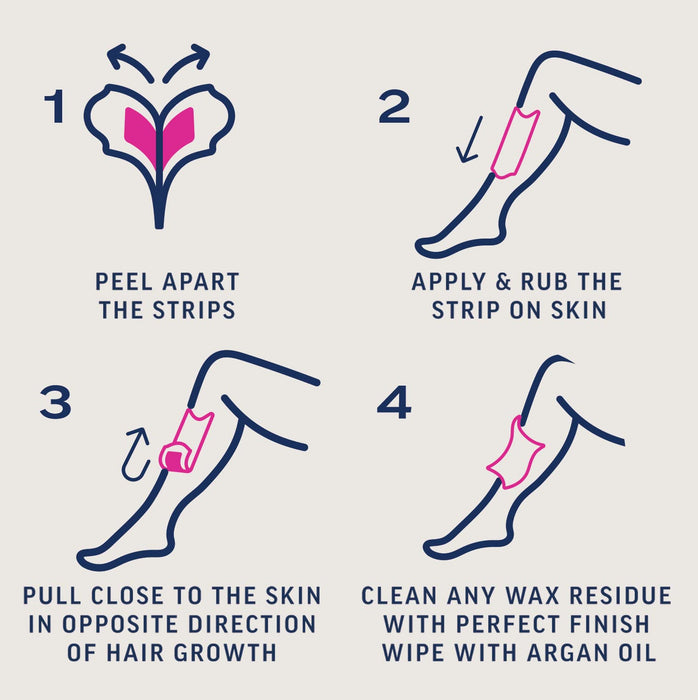 1

PEEL APART THE STRIPS

2

APPLY & RUB THE STRIP ON SKIN

3

PULL CLOSE TO THE SKIN IN OPPOSITE DIRECTION OF HAIR GROWTH

4

CLEAN ANY WAX RESIDUE WITH PERFECT FINISH WIPE WITH ARGAN OIL