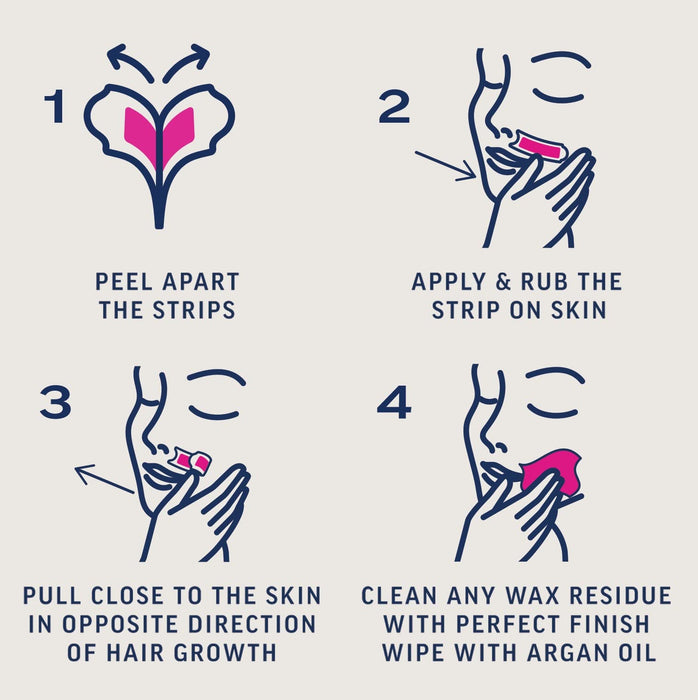 1

PEEL APART THE STRIPS

2

APPLY & RUB THE STRIP ON SKIN

3

PULL CLOSE TO THE SKIN IN OPPOSITE DIRECTION OF HAIR GROWTH

4

CLEAN ANY WAX RESIDUE WITH PERFECT FINISH WIPE WITH ARGAN OIL