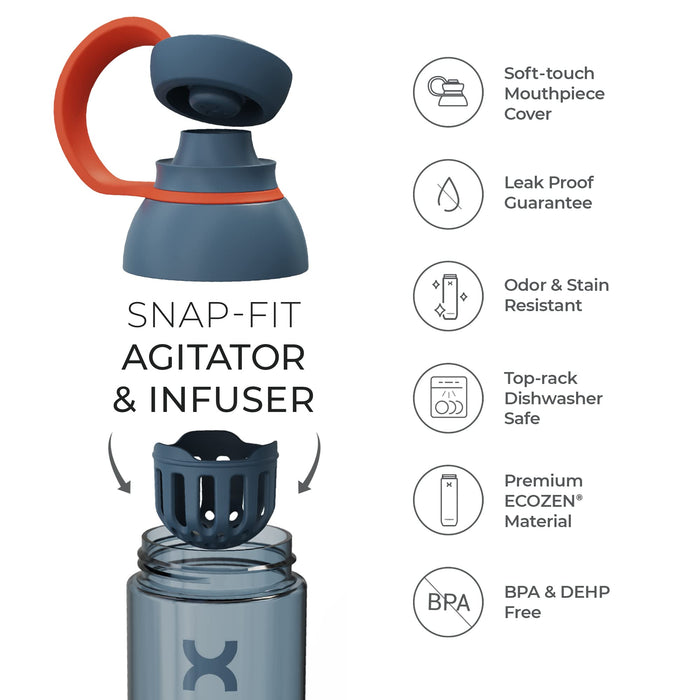 SNAP-FIT
AGITATOR
& INFUSER

Soft-touch Mouthpiece Cover

Leak Proof Guarantee

Odor & Stain Resistant

Top-rack Dishwasher Safe

Premium ECOZEN® Material

BPA

BPA & DEHP Free